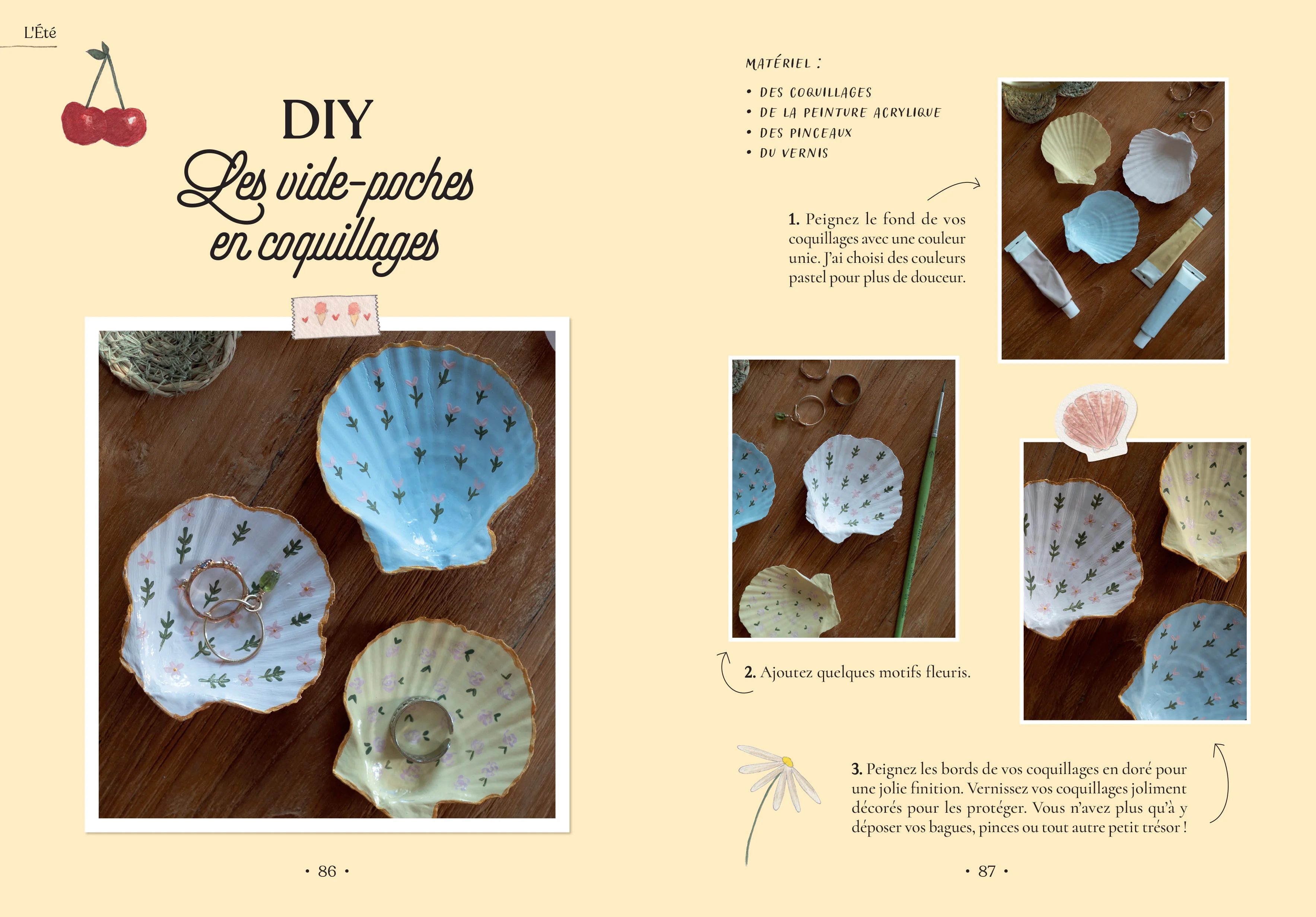 L'Été

DIY
Les vide-poches en coquillages

• 86 •

MATÉRIEL :

• DES COQUILLAGES
• DE LA PEINTURE ACRYLIQUE
• DES PINCEAUX
• DU VERNIS

1. Peignez le fond de vos coquillages avec une couleur unie. J'ai choisi des couleurs pastel pour plus de douceur.

2. Ajoutez quelques motifs fleuris.

3. Peignez les bords de vos coquillages en doré pour une jolie finition. Vernissez vos coquillages joliment décorés pour les protéger. Vous n'avez plus qu'à y déposer vos bagues, pinces ou tout autre petit trésor !

• 87 •